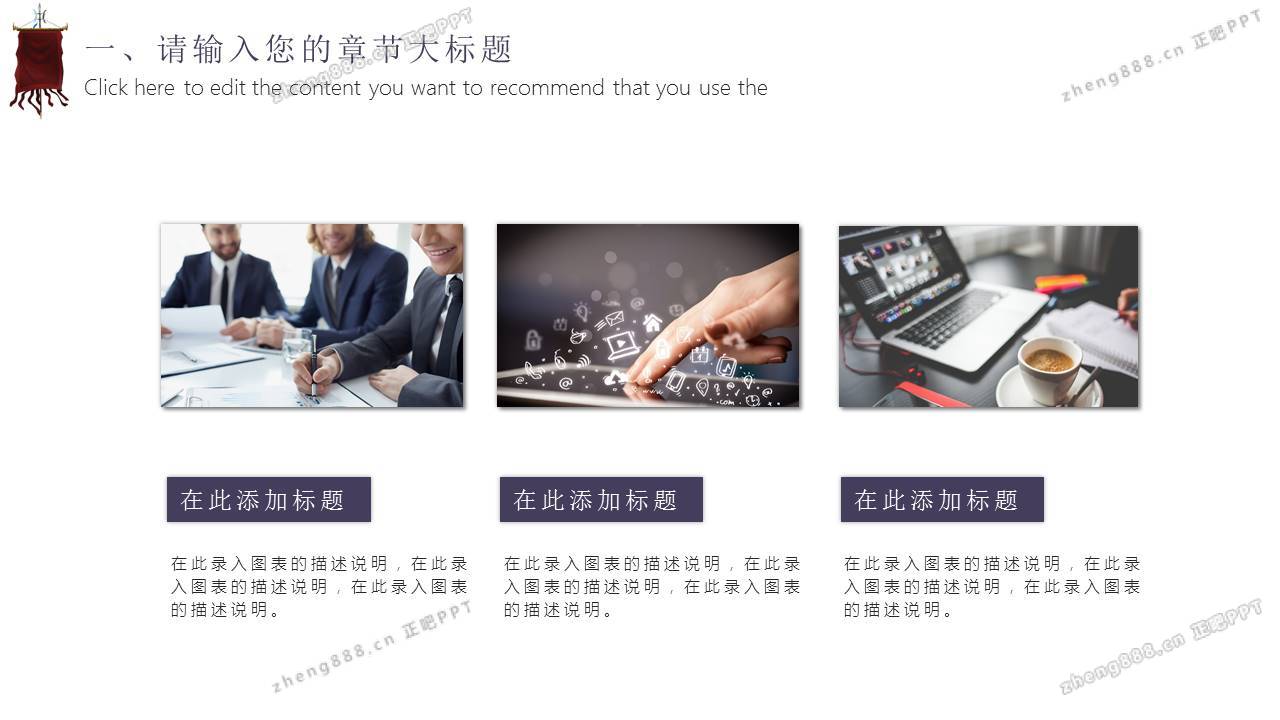 一、请输入您的章节大标题

Click here to edit the content you want to recommend that you use the

zheng888.cn 正吧PPT

zheng888.cn 正吧PPT

在此添加标题

在此录入图表的描述说明，在此录入图表的描述说明，在此录入图表的描述说明。

在此添加标题

在此录入图表的描述说明，在此录入图表的描述说明，在此录入图表的描述说明。

在此添加标题

在此录入图表的描述说明，在此录入图表的描述说明，在此录入图表的描述说明。

zheng888.cn 正吧PPT

zheng888.cn 正吧PPT