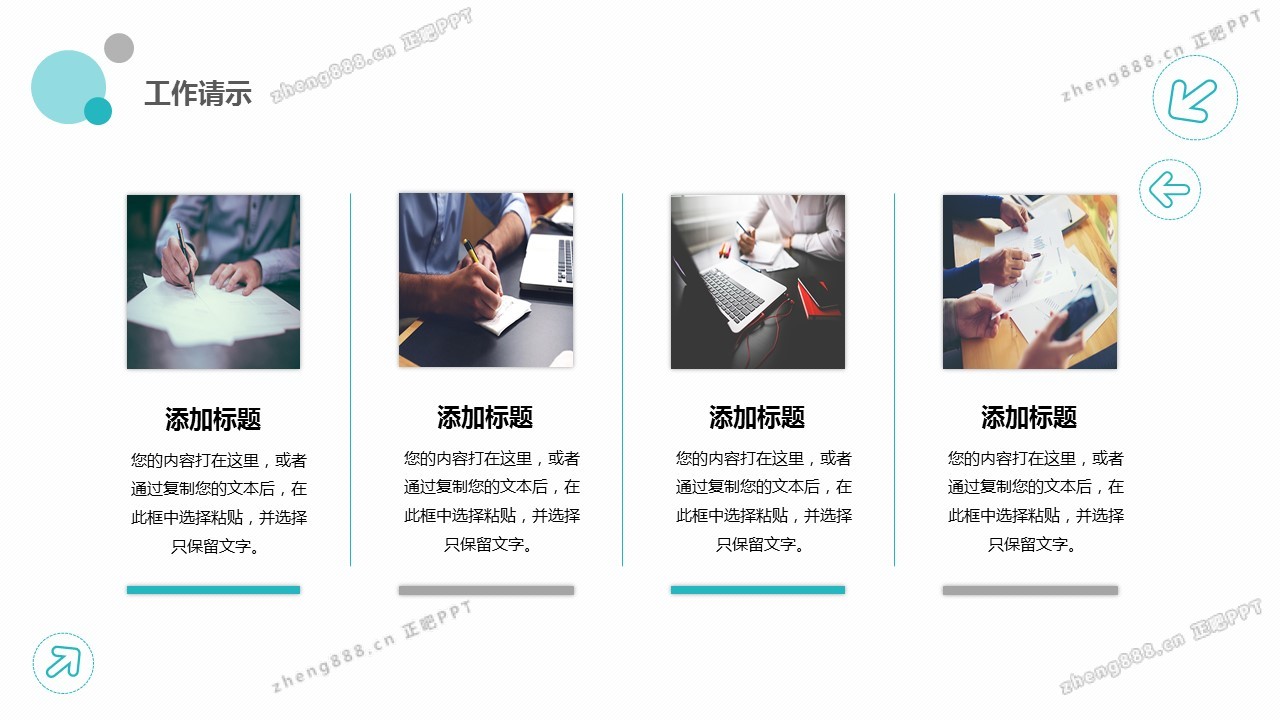 工作请示

zheng888.cn 正吧PPT

zheng888.cn 正吧PPT

添加标题

您的内容打在这里，或者通过复制您的文本后，在此框中选择粘贴，并选择只保留文字。

添加标题

您的内容打在这里，或者通过复制您的文本后，在此框中选择粘贴，并选择只保留文字。

添加标题

您的内容打在这里，或者通过复制您的文本后，在此框中选择粘贴，并选择只保留文字。

添加标题

您的内容打在这里，或者通过复制您的文本后，在此框中选择粘贴，并选择只保留文字。

zheng888.cn 正吧PPT

zheng888.cn 正吧PPT